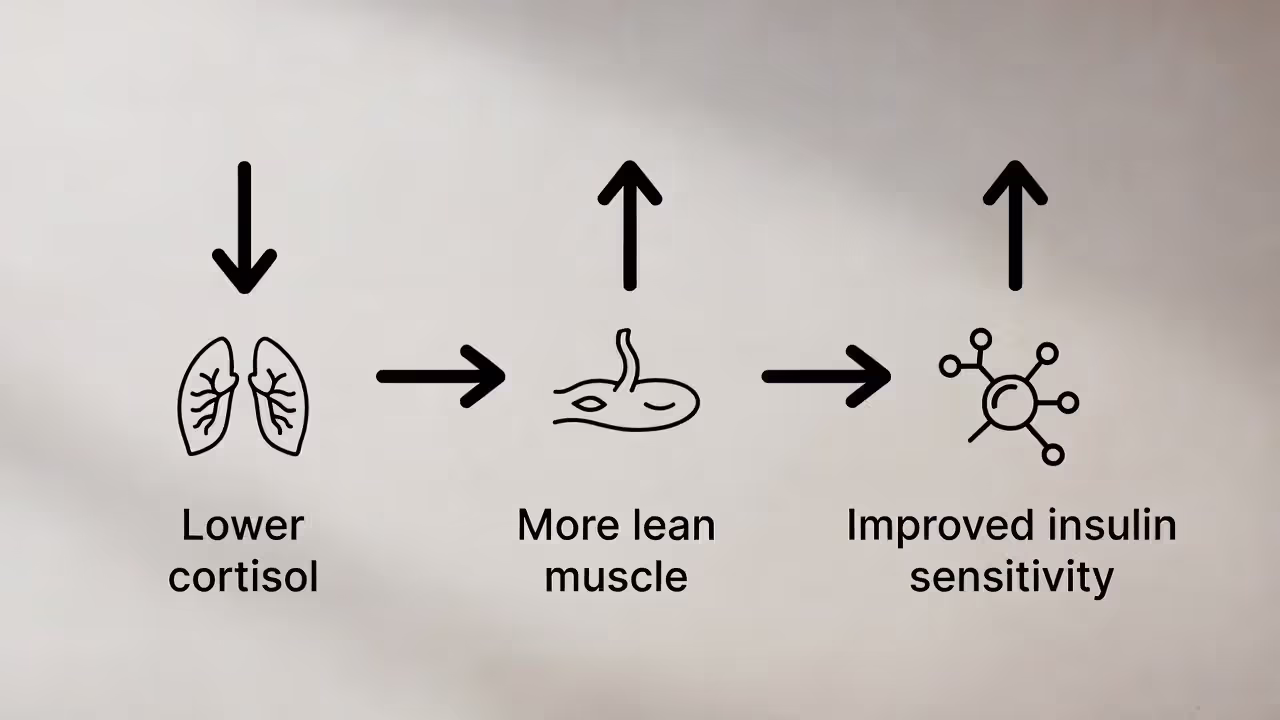 Lower cortisol

More lean muscle

Improved insulin sensitivity